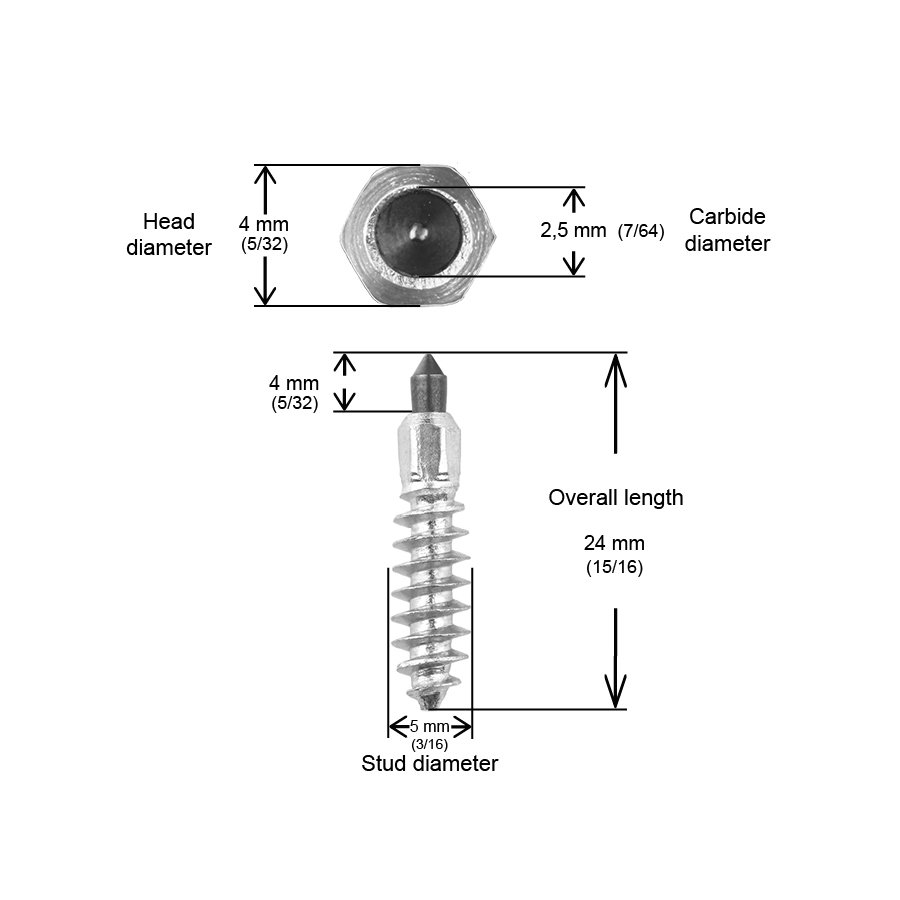 Head diameter

4 mm
(5/32)

2,5 mm (7/64)

Carbide diameter

4 mm
(5/32)

Overall length

24 mm
(15/16)

5 mm
(3/16)

Stud diameter