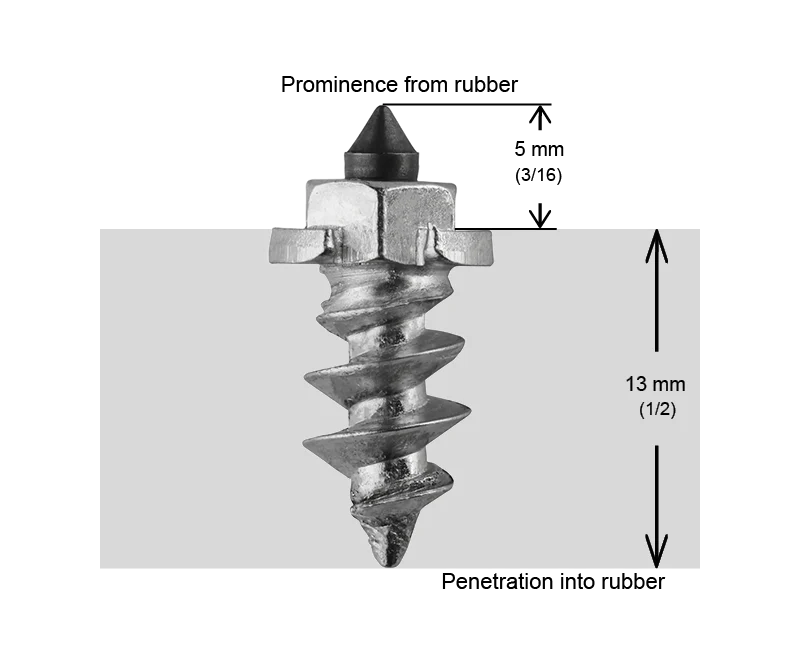 Prominence from rubber

5 mm
(3/16)

13 mm
(1/2)

Penetration into rubber